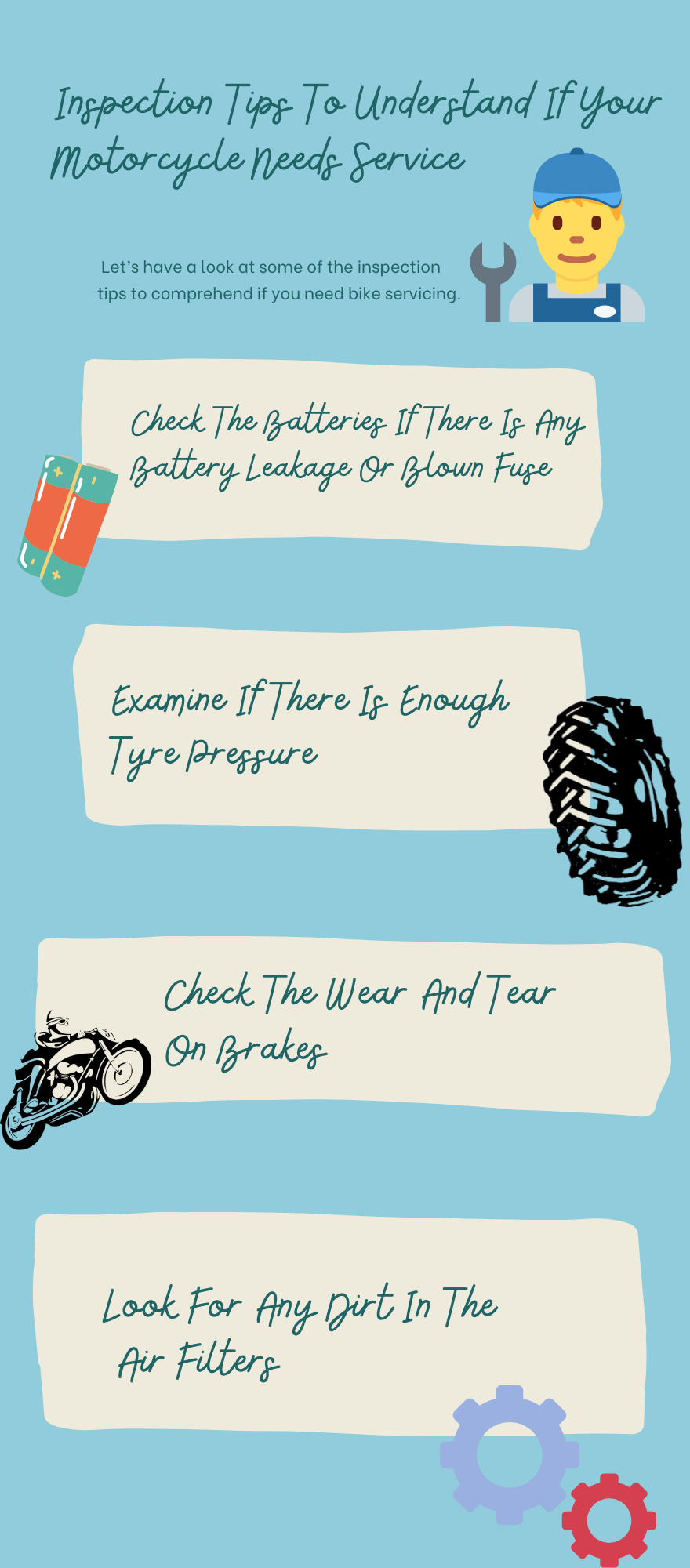 Inspection Tips To Understand If Your Motorcycle Needs Service

Let's have a look at some of the inspection tips to comprehend if you need bike servicing.

Check The Batteries If There Is Any Battery Leakage Or Blown Fuse

Examine If There Is Enough Tyre Pressure

Check The Wear And Tear On Brakes

Look For Any Dirt In The Air Filters